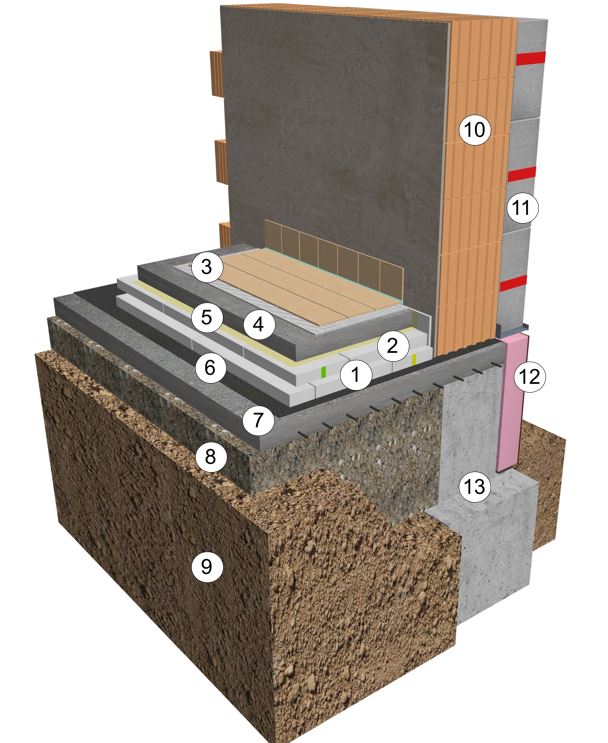 10
11
3
5
4
2
6
1
12
7
8
13
9